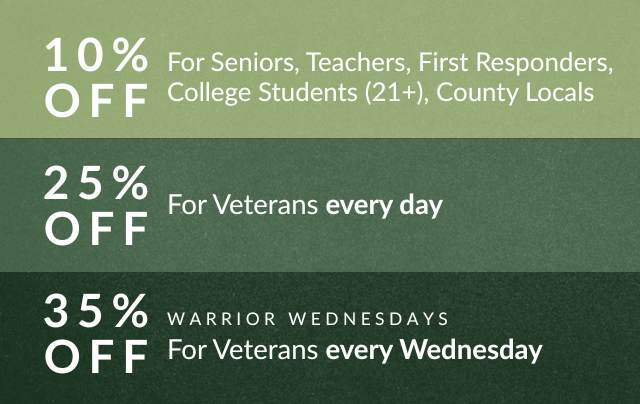 10%
OFF

For Seniors, Teachers, First Responders, College Students (21+), County Locals

25%
OFF

For Veterans every day

35%
OFF

WARRIOR WEDNESDAYS
For Veterans every Wednesday